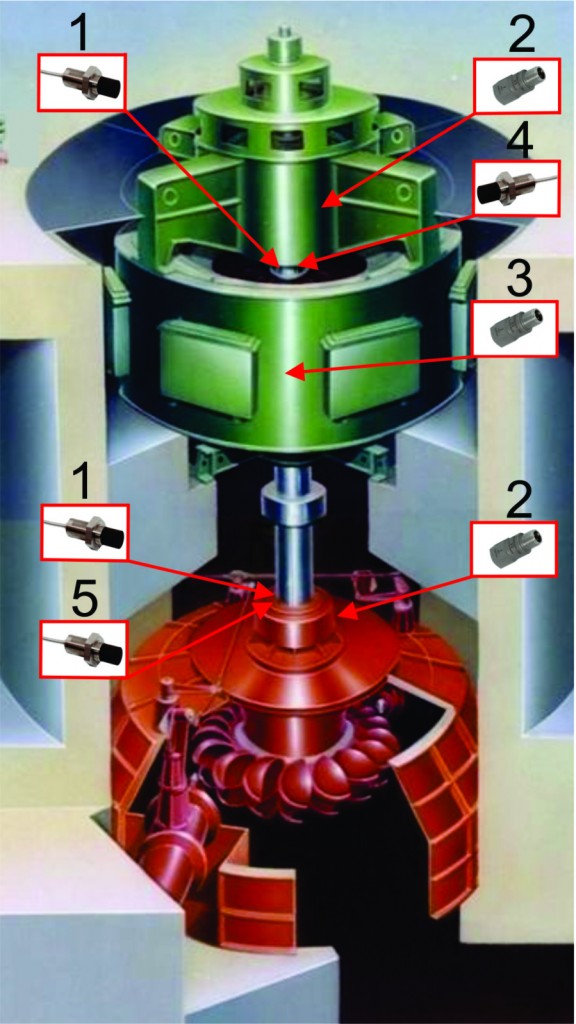 1
2
4
3
1
2
5